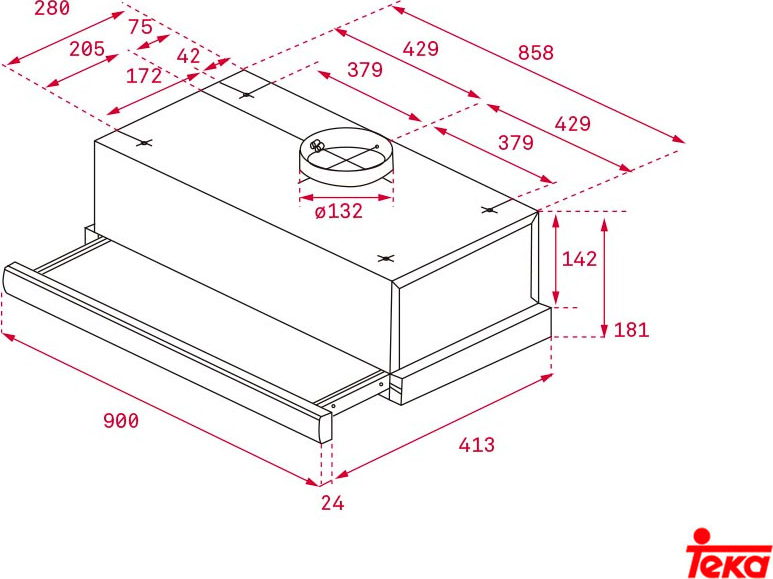 280
75
205
42
172
429
858
379
429
379
ø132
142
181
900
413
24
Teka